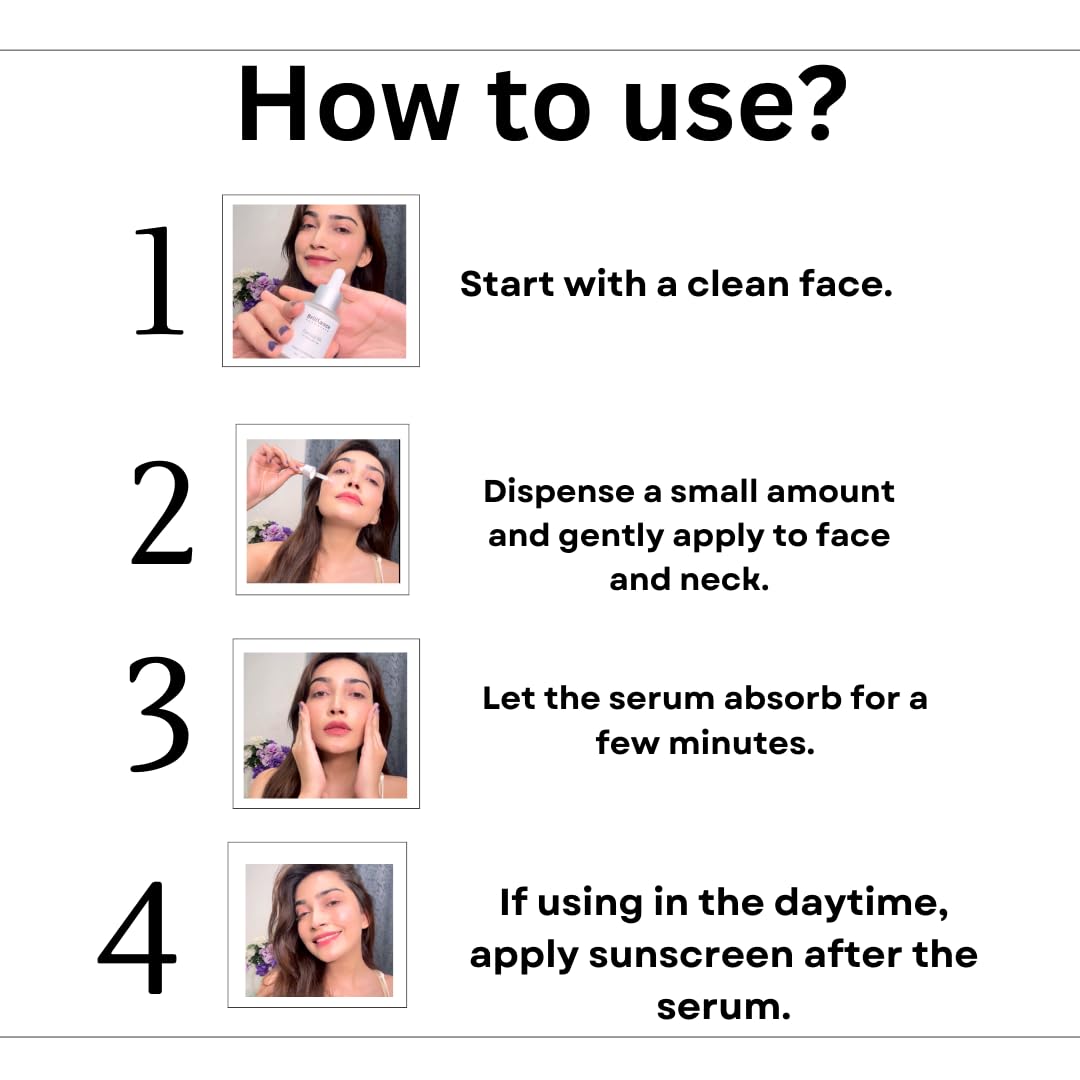 How to use?

1

Start with a clean face.

2

Dispense a small amount and gently apply to face and neck.

3

Let the serum absorb for a few minutes.

4

If using in the daytime, apply sunscreen after the serum.