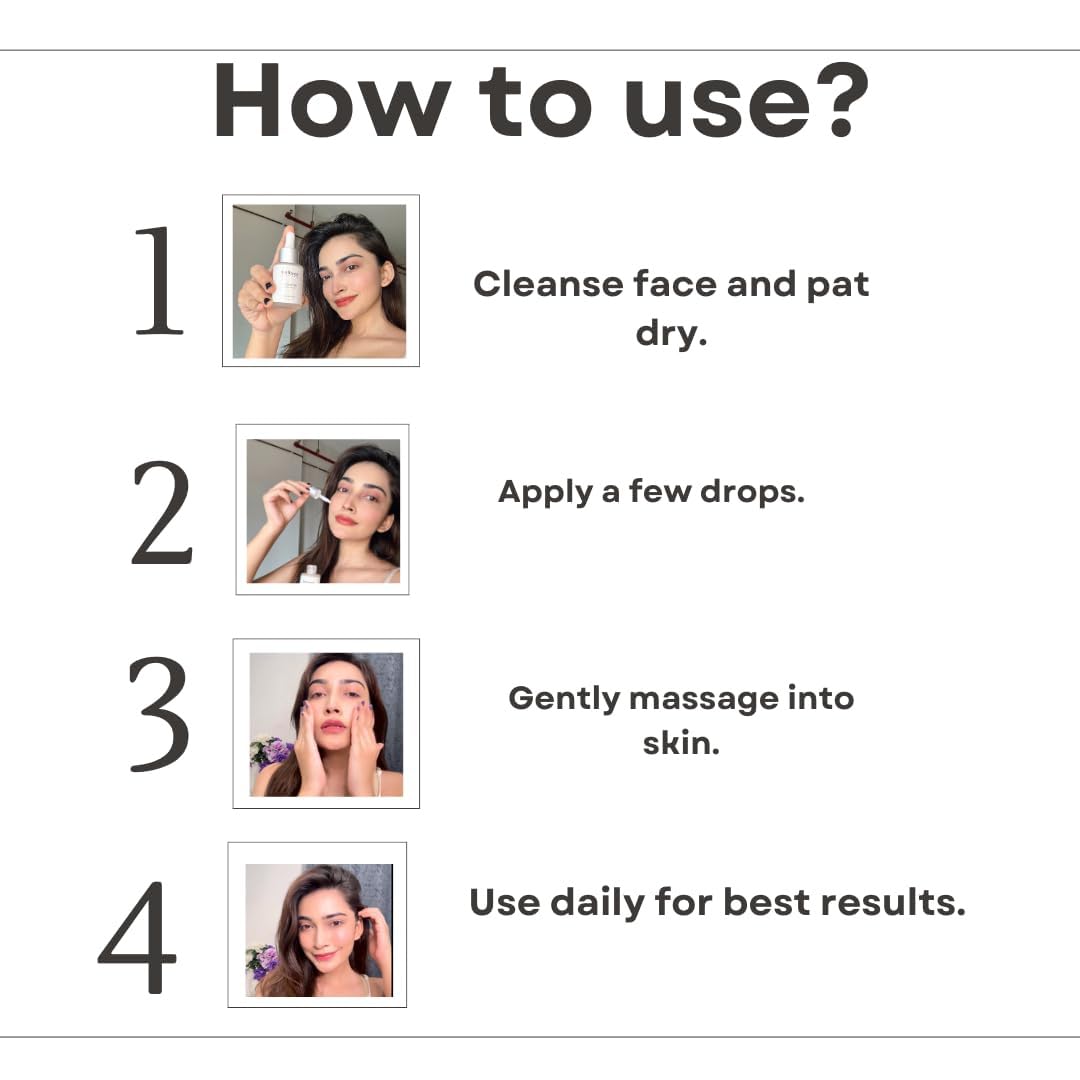 How to use?

1

Cleanse face and pat dry.

2

Apply a few drops.

3

Gently massage into skin.

4

Use daily for best results.